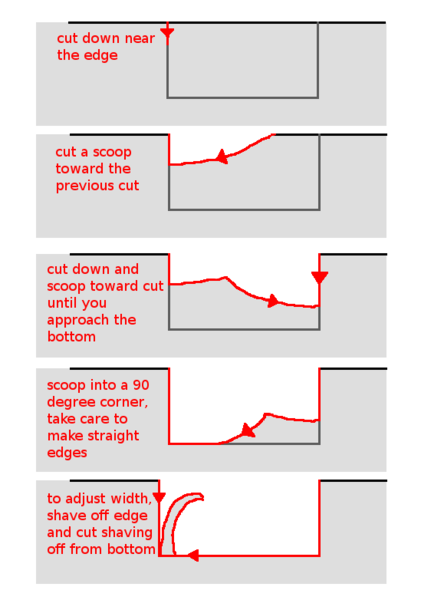 cut down near the edge

cut a scoop toward the previous cut

cut down and scoop toward cut until you approach the bottom

scoop into a 90 degree corner, take care to make straight edges

to adjust width, shave off edge and cut shaving off from bottom